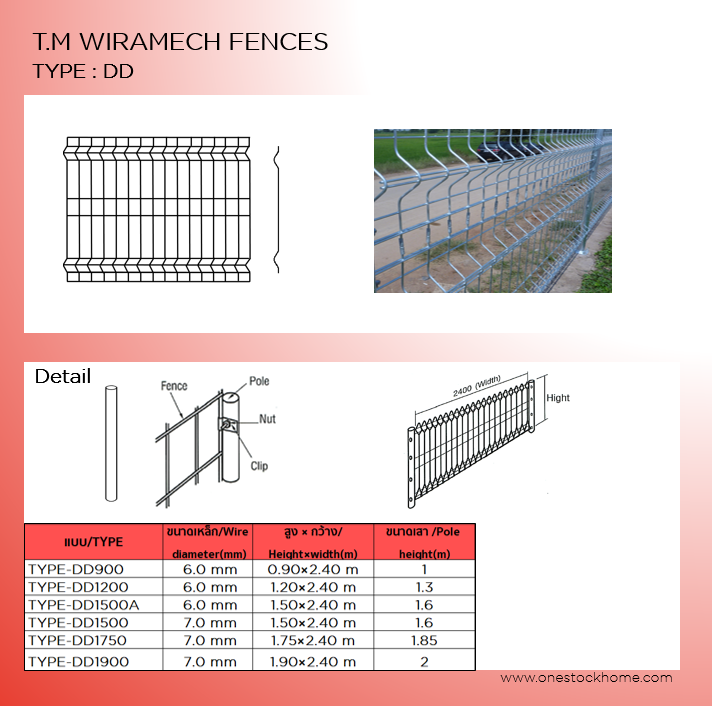 T.M WIRAMECH FENCES
TYPE : DD

Detail

Fence
Pole
Nut
Clip

2400 (Width)
Hight

| แบบ/TYPE | ขนาดเหล็ก/Wire diameter(mm) | สูง × กว้าง/ Height×width(m) | ขนาดเสา /Pole height(m) |
|---|---|---|---|
| TYPE-DD900 | 6.0 mm | 0.90×2.40 m | 1 |
| TYPE-DD1200 | 6.0 mm | 1.20×2.40 m | 1.3 |
| TYPE-DD1500A | 6.0 mm | 1.50×2.40 m | 1.6 |
| TYPE-DD1500 | 7.0 mm | 1.50×2.40 m | 1.6 |
| TYPE-DD1750 | 7.0 mm | 1.75×2.40 m | 1.85 |
| TYPE-DD1900 | 7.0 mm | 1.90×2.40 m | 2 |

www.onestockhome.com