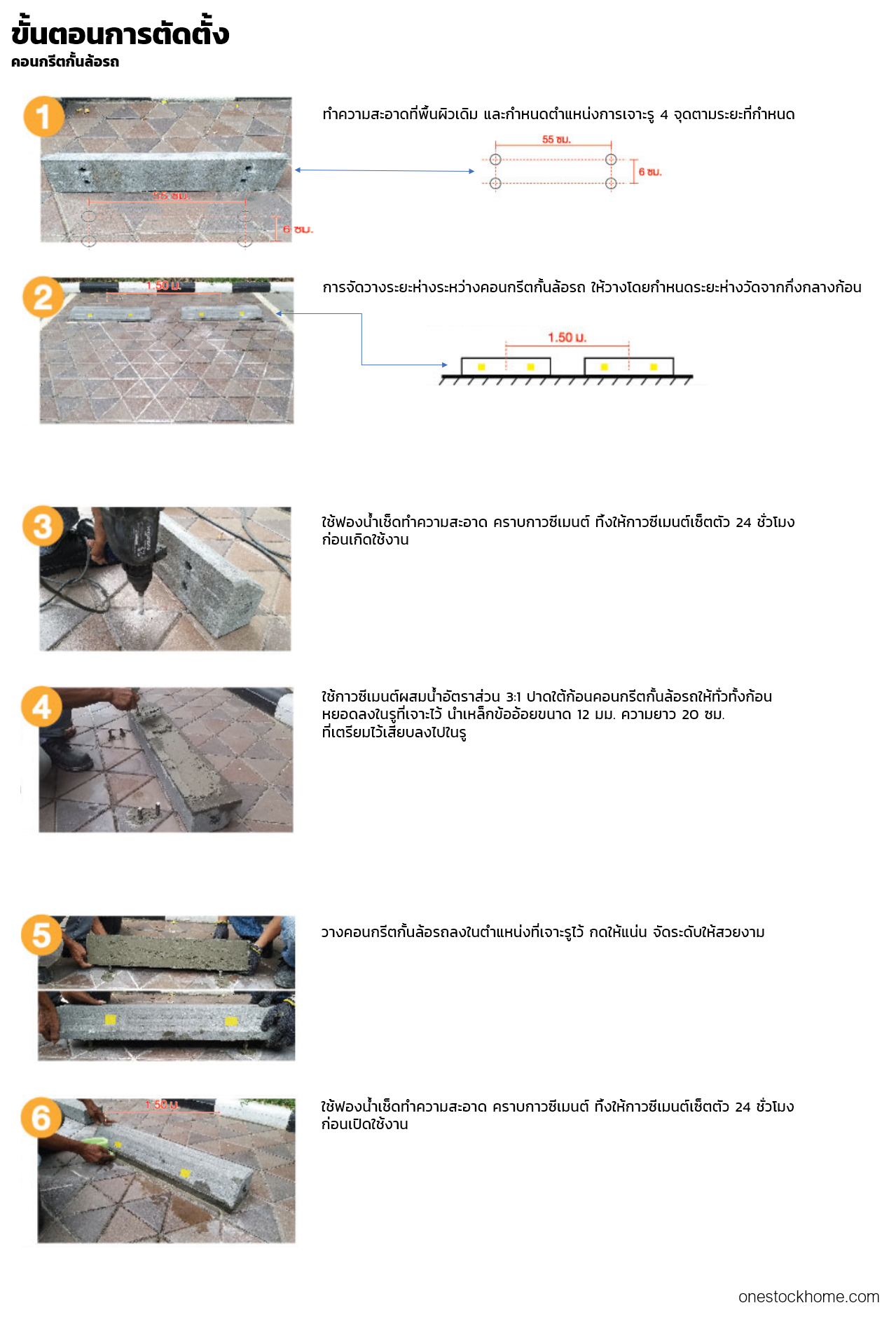 ขั้นตอนการติดตั้ง
คอนกรีตกั้นล้อรถ

1

55 ซม.

6 ซม.

ทำความสะอาดที่พื้นผิวเดิม และกำหนดตำแหน่งการเจาะรู 4 จุดตามระยะที่กำหนด

55 ซม.

6 ซม.

2

1.50 ม.

การจัดวางระยะห่างระหว่างคอนกรีตกั้นล้อรถ ให้วางโดยกำหนดระยะห่างวัดจากกึ่งกลางก้อน

1.50 ม.

3

ใช้ฟองน้ำเช็ดทำความสะอาด คราบกาวซีเมนต์ ทิ้งให้กาวซีเมนต์เซ็ตตัว 24 ชั่วโมง ก่อนเกิดใช้งาน

4

ใช้กาวซีเมนต์ผสมน้ำอัตราส่วน 3:1 ปาดใต้ก้อนคอนกรีตกั้นล้อรถให้ทั่วทั้งก้อน หยอดลงในรูที่เจาะไว้ นำเหล็กข้ออ้อยขนาด 12 มม. ความยาว 20 ซม. ที่เตรียมไว้เสียบลงไปในรู

5

วางคอนกรีตกั้นล้อรถลงในตำแหน่งที่เจาะรูไว้ กดให้แน่น จัดระดับให้สวยงาม

6

1.50 ม.

ใช้ฟองน้ำเช็ดทำความสะอาด คราบกาวซีเมนต์ ทิ้งให้กาวซีเมนต์เซ็ตตัว 24 ชั่วโมง ก่อนเปิดใช้งาน

onestockhome.com