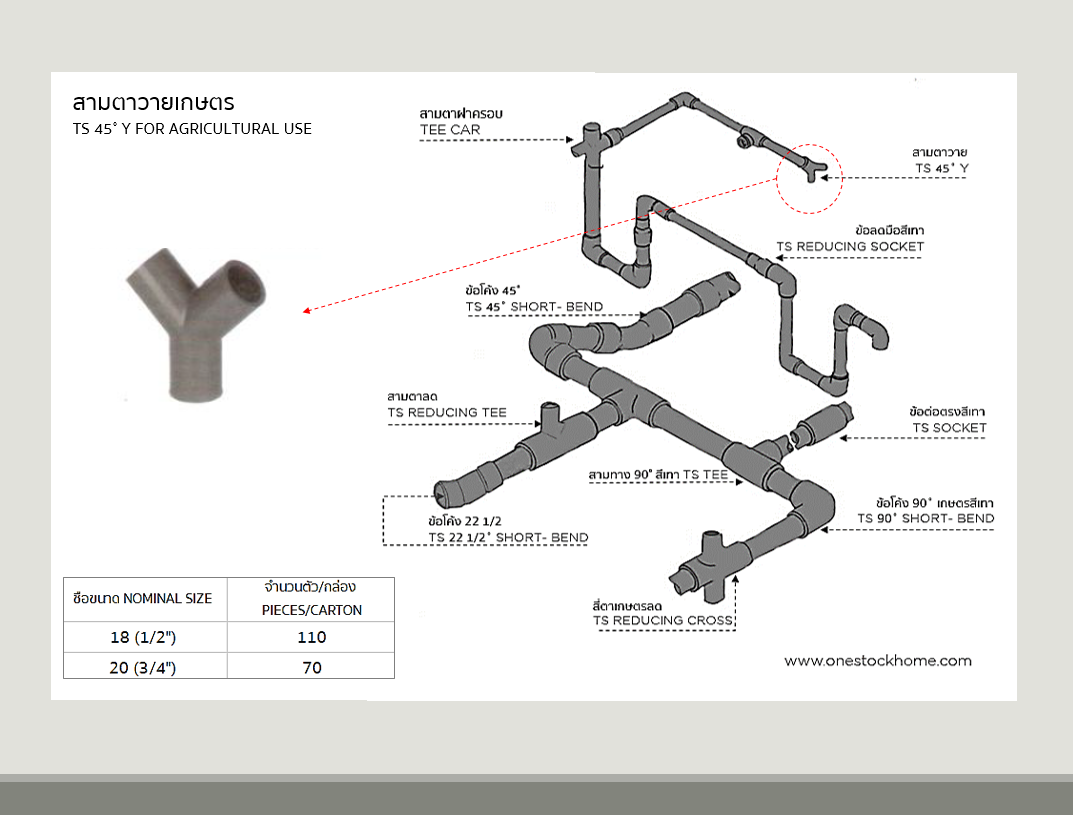 สามตาวายเกษตร
TS 45° Y FOR AGRICULTURAL USE

สามตาฝาครอบ
TEE CAR

สามตาวาย
TS 45° Y

ข้อลดมือสีเทา
TS REDUCING SOCKET

ข้อโค้ง 45°
TS 45° SHORT- BEND

สามตาลด
TS REDUCING TEE

ข้อต่อตรงสีเทา
TS SOCKET

สามทาง 90° สีเทา TS TEE

ข้อโค้ง 90° เกษตรสีเทา
TS 90° SHORT- BEND

ข้อโค้ง 22 1/2
TS 22 1/2° SHORT- BEND

สี่ตาเกษตรลด
TS REDUCING CROSS

| ชื่อขนาด NOMINAL SIZE | จำนวนตัว/กล่อง PIECES/CARTON |
|---|---|
| 18 (1/2") | 110 |
| 20 (3/4") | 70 |

www.onestockhome.com