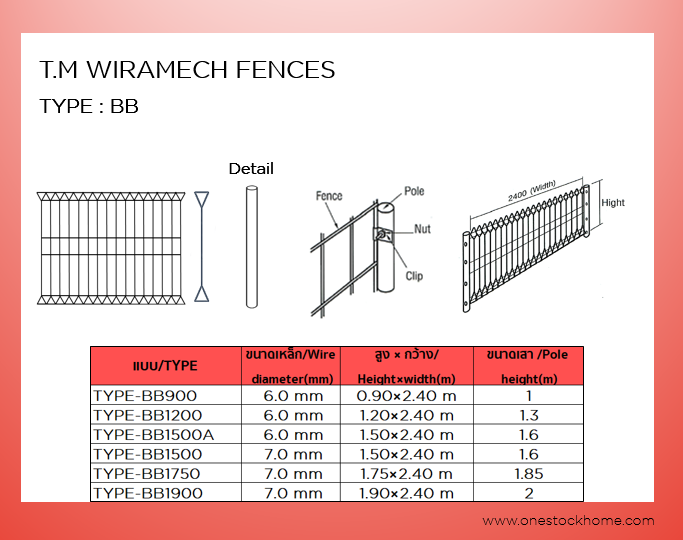 T.M WIRAMECH FENCES

TYPE : BB

Detail

Fence

Pole

Nut

Clip

2400 (Width)

Hight

| แบบ/TYPE | ขนาดเหล็ก/Wire diameter(mm) | สูง × กว้าง/ Height×width(m) | ขนาดเสา /Pole height(m) |
|---|---|---|---|
| TYPE-BB900 | 6.0 mm | 0.90×2.40 m | 1 |
| TYPE-BB1200 | 6.0 mm | 1.20×2.40 m | 1.3 |
| TYPE-BB1500A | 6.0 mm | 1.50×2.40 m | 1.6 |
| TYPE-BB1500 | 7.0 mm | 1.50×2.40 m | 1.6 |
| TYPE-BB1750 | 7.0 mm | 1.75×2.40 m | 1.85 |
| TYPE-BB1900 | 7.0 mm | 1.90×2.40 m | 2 |

www.onestockhome.com