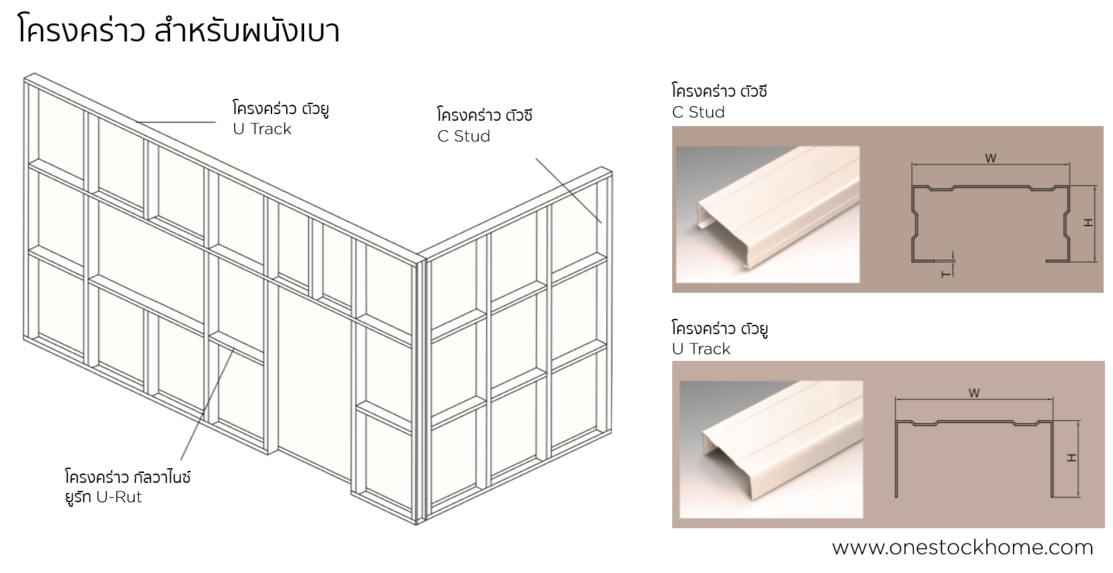 โครงคร่าว สำหรับผนังเบา

โครงคร่าว ตัวยู
U Track

โครงคร่าว ตัวซี
C Stud

โครงคร่าว กัลวาไนซ์
ยูรัท U-Rut

โครงคร่าว ตัวซี
C Stud

W
H
T

โครงคร่าว ตัวยู
U Track

W
H

www.onestockhome.com