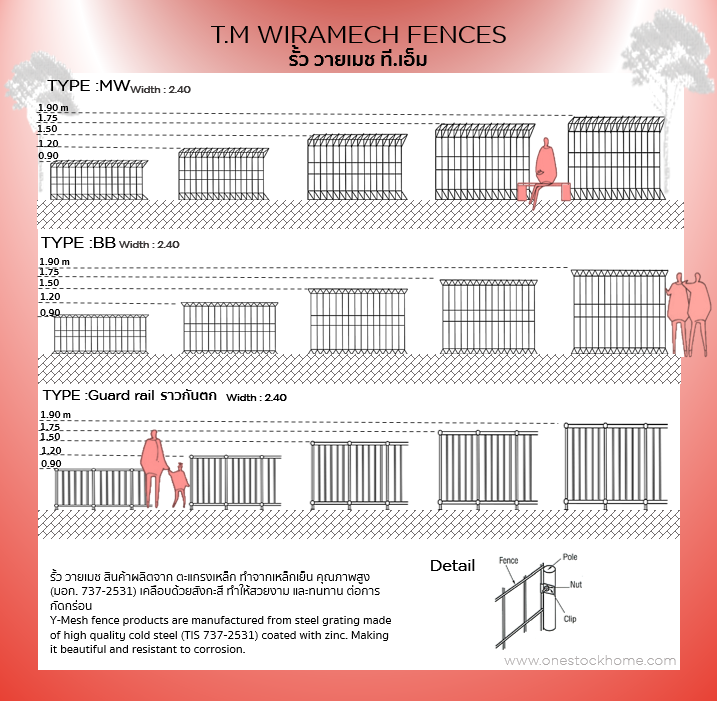 T.M WIRAMECH FENCES
รั้ว วายเมช ที.เอ็ม

TYPE :MW Width : 2.40

1.90 m
1.75
1.50
1.20
0.90

TYPE :BB Width : 2.40

1.90 m
1.75
1.50
1.20
0.90

TYPE :Guard rail ราวกันตก Width : 2.40

1.90 m
1.75
1.50
1.20
0.90

รั้ว วายเมช สินค้าผลิตจาก ตะแกรงเหล็ก ทำจากเหล็กเย็น คุณภาพสูง (มอก. 737-2531) เคลือบด้วยสังกะสี ทำให้สวยงาม และทนทาน ต่อการกัดกร่อน
Y-Mesh fence products are manufactured from steel grating made of high quality cold steel (TIS 737-2531) coated with zinc. Making it beautiful and resistant to corrosion.

Detail
Fence
Pole
Nut
Clip

www.onestockhome.com