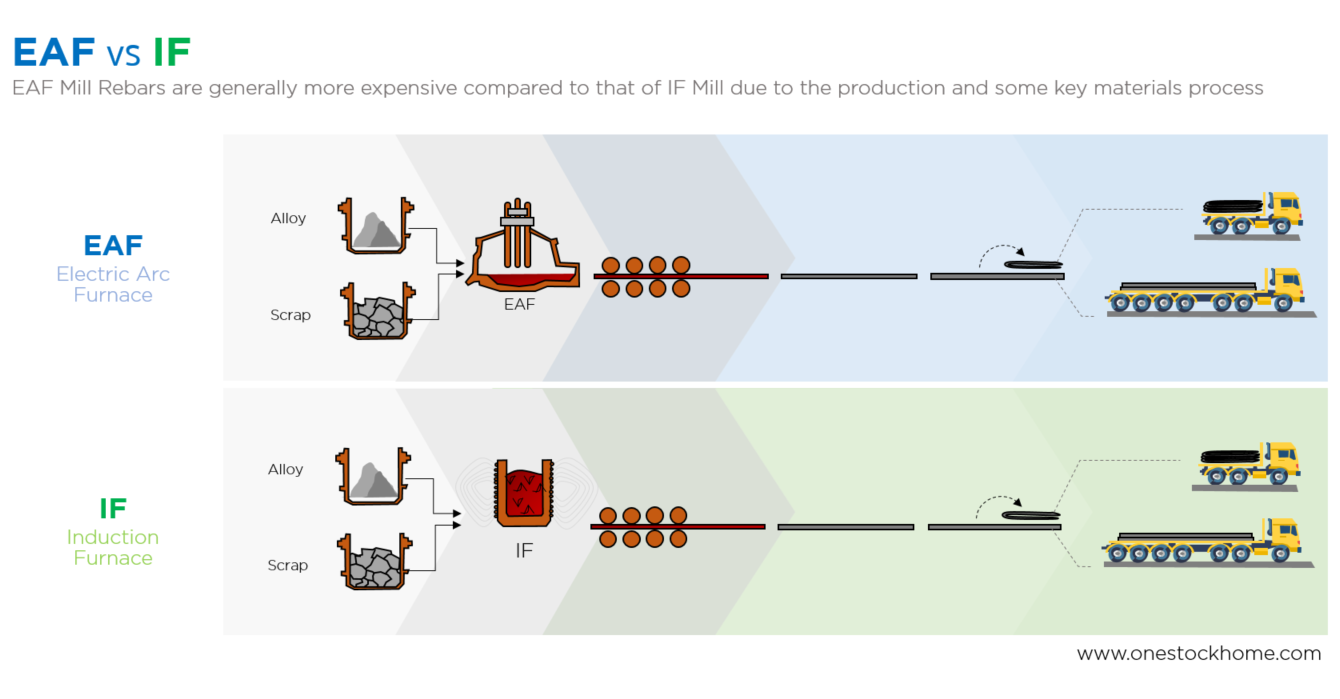 EAF vs IF

EAF Mill Rebars are generally more expensive compared to that of IF Mill due to the production and some key materials process

EAF
Electric Arc Furnace

Alloy

Scrap

EAF

IF
Induction Furnace

Alloy

Scrap

IF

www.onestockhome.com