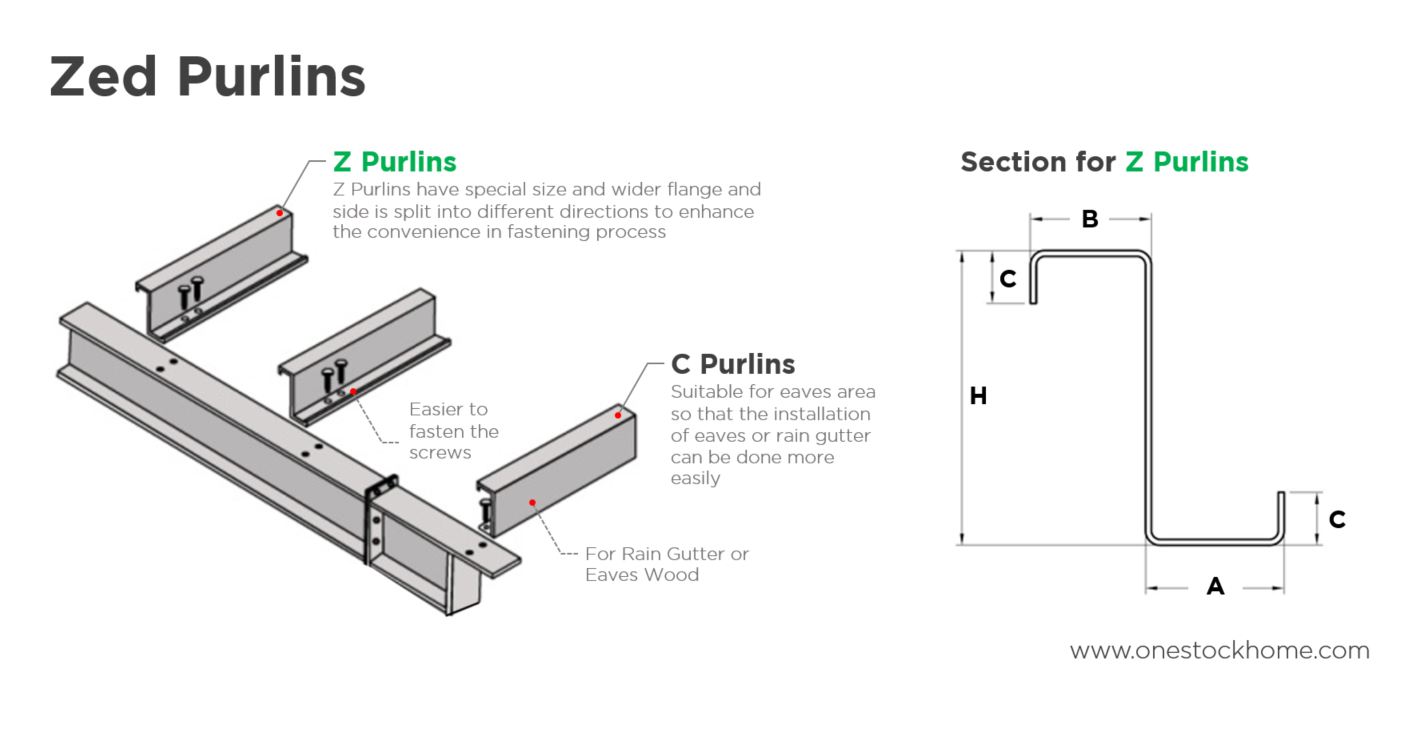 Zed Purlins

Z Purlins
Z Purlins have special size and wider flange and side is split into different directions to enhance the convenience in fastening process

Easier to fasten the screws

C Purlins
Suitable for eaves area so that the installation of eaves or rain gutter can be done more easily

For Rain Gutter or Eaves Wood

Section for Z Purlins

B
C
H
C
A

www.onestockhome.com