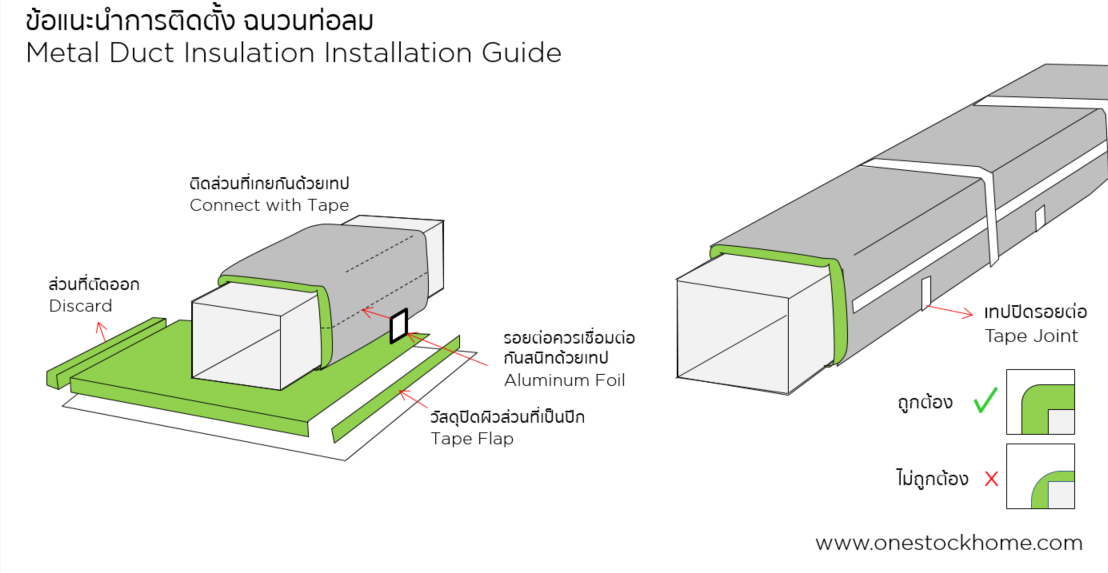 ข้อแนะนำการติดตั้ง ฉนวนท่อลม
Metal Duct Insulation Installation Guide

ติดส่วนที่เกยกันด้วยเทป
Connect with Tape

ส่วนที่ตัดออก
Discard

รอยต่อควรเชื่อมต่อกันสนิทด้วยเทป
Aluminum Foil

วัสดุปิดผิวส่วนที่เป็นปีก
Tape Flap

เทปปิดรอยต่อ
Tape Joint

ถูกต้อง ✓

ไม่ถูกต้อง ✗

www.onestockhome.com