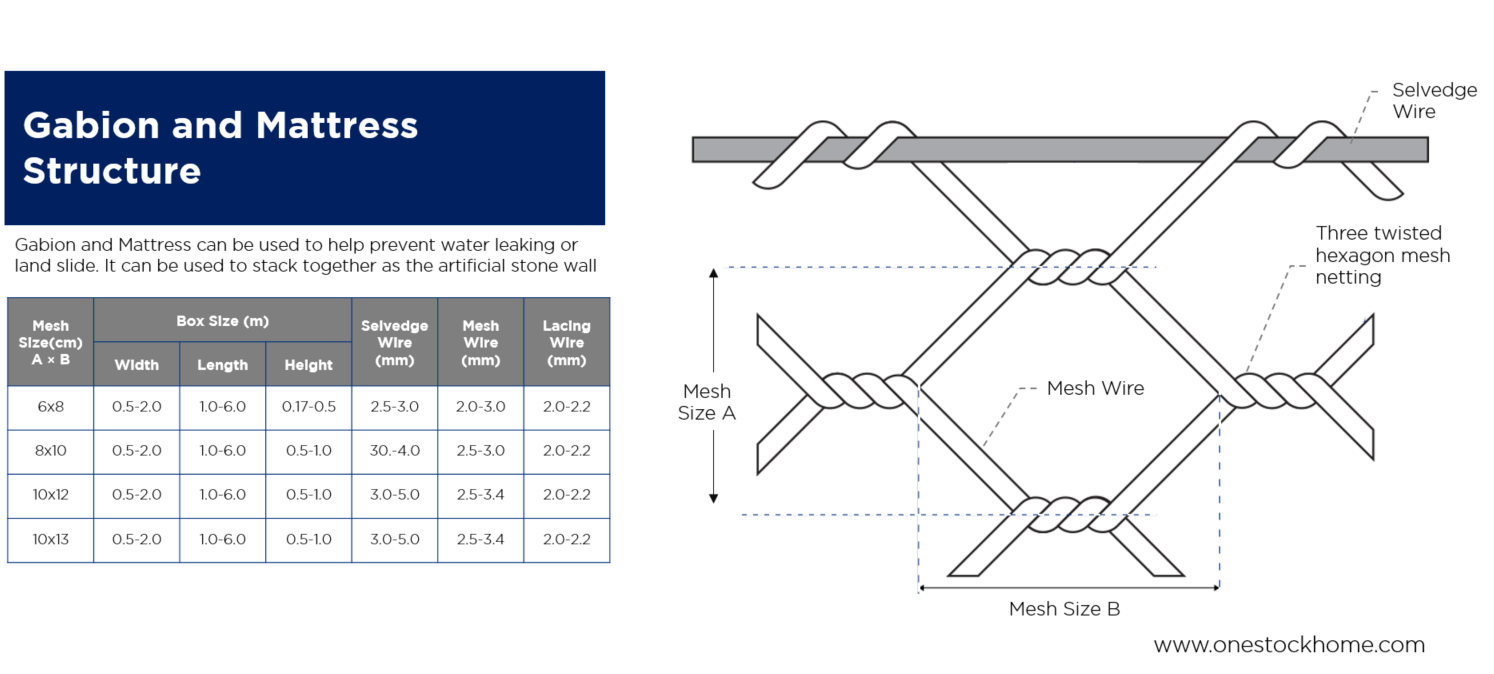 Gabion and Mattress Structure

Gabion and Mattress can be used to help prevent water leaking or land slide. It can be used to stack together as the artificial stone wall

| Mesh Size(cm) A × B | Box Size (m) Width | Box Size (m) Length | Box Size (m) Height | Selvedge Wire (mm) | Mesh Wire (mm) | Lacing Wire (mm) |
|---|---|---|---|---|---|---|
| 6x8 | 0.5-2.0 | 1.0-6.0 | 0.17-0.5 | 2.5-3.0 | 2.0-3.0 | 2.0-2.2 |
| 8x10 | 0.5-2.0 | 1.0-6.0 | 0.5-1.0 | 30.-4.0 | 2.5-3.0 | 2.0-2.2 |
| 10x12 | 0.5-2.0 | 1.0-6.0 | 0.5-1.0 | 3.0-5.0 | 2.5-3.4 | 2.0-2.2 |
| 10x13 | 0.5-2.0 | 1.0-6.0 | 0.5-1.0 | 3.0-5.0 | 2.5-3.4 | 2.0-2.2 |

Selvedge Wire

Three twisted hexagon mesh netting

Mesh Size A

Mesh Wire

Mesh Size B

www.onestockhome.com